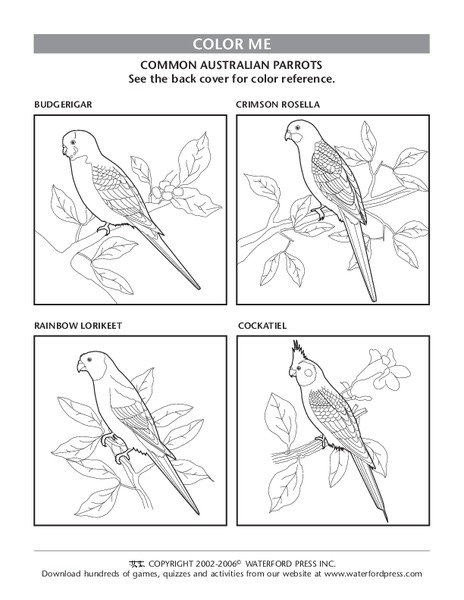 COLOR ME

COMMON AUSTRALIAN PARROTS
See the back cover for color reference.

BUDGERIGAR

CRIMSON ROSELLA

RAINBOW LORIKEET

COCKATIEL

COPYRIGHT 2002-2006© WATERFORD PRESS INC.
Download hundreds of games, quizzes and activities from our website at www.waterfordpress.com