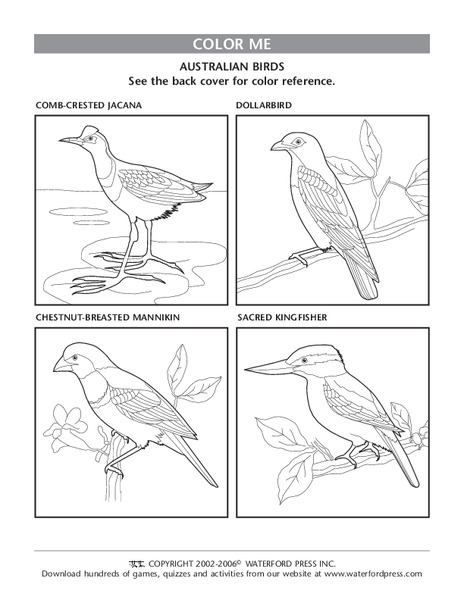 COLOR ME

AUSTRALIAN BIRDS
See the back cover for color reference.

COMB-CRESTED JACANA

DOLLARBIRD

CHESTNUT-BREASTED MANNIKIN

SACRED KINGFISHER

COPYRIGHT 2002-2006© WATERFORD PRESS INC.
Download hundreds of games, quizzes and activities from our website at www.waterfordpress.com