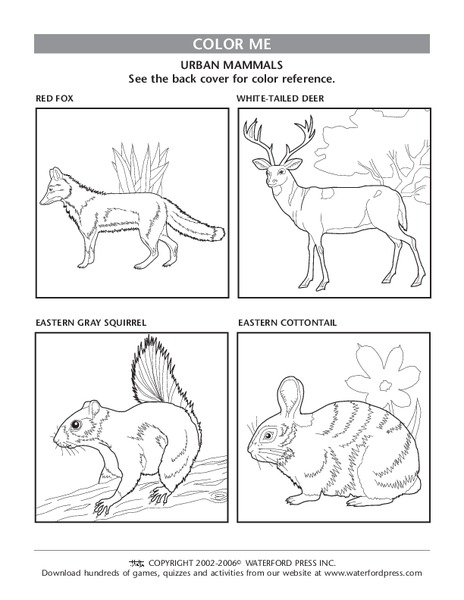 COLOR ME

URBAN MAMMALS
See the back cover for color reference.

RED FOX

WHITE-TAILED DEER

EASTERN GRAY SQUIRREL

EASTERN COTTONTAIL

COPYRIGHT 2002-2006© WATERFORD PRESS INC.
Download hundreds of games, quizzes and activities from our website at www.waterfordpress.com