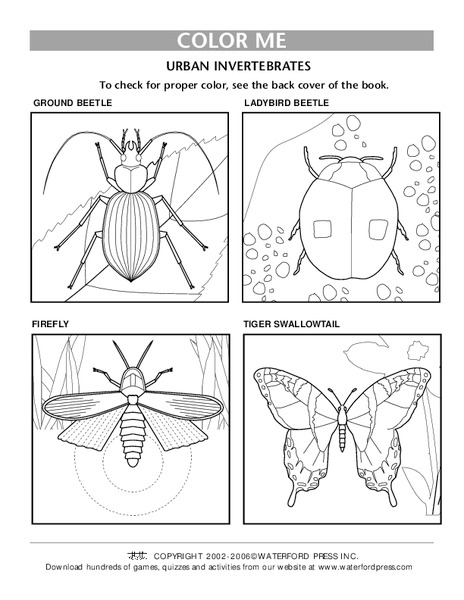 COLOR ME

URBAN INVERTEBRATES

To check for proper color, see the back cover of the book.

GROUND BEETLE

LADYBIRD BEETLE

FIREFLY

TIGER SWALLOWTAIL

COPYRIGHT 2002-2006©WATERFORD PRESS INC.
Download hundreds of games, quizzes and activities from our website at www.waterfordpress.com