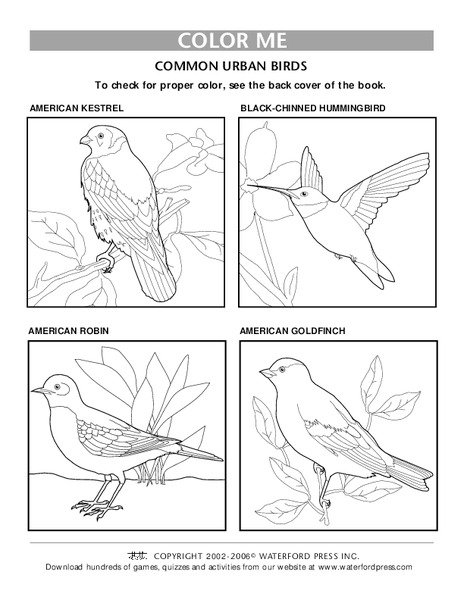 COLOR ME

COMMON URBAN BIRDS

To check for proper color, see the back cover of the book.

AMERICAN KESTREL

BLACK-CHINNED HUMMINGBIRD

AMERICAN ROBIN

AMERICAN GOLDFINCH

COPYRIGHT 2002-2006© WATERFORD PRESS INC.
Download hundreds of games, quizzes and activities from our website at www.waterfordpress.com