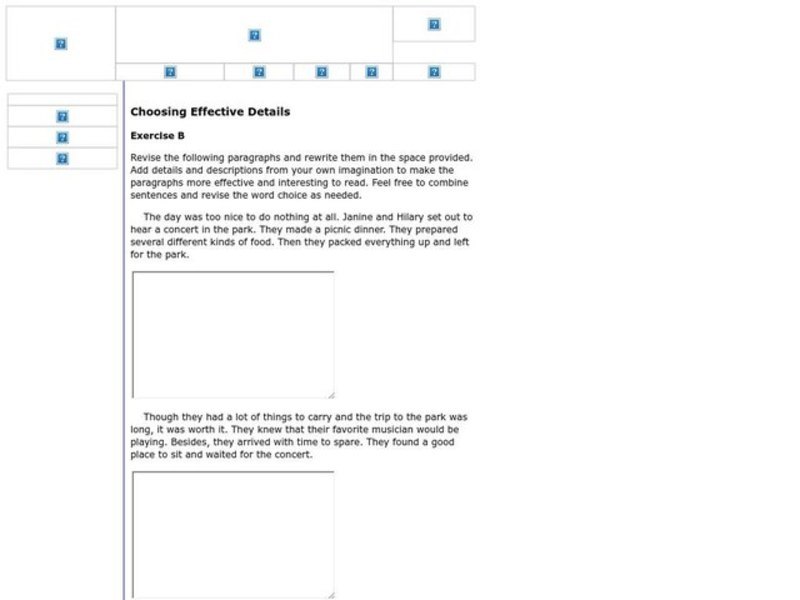 Choosing Effective Details

Exercise B

Revise the following paragraphs and rewrite them in the space provided. Add details and descriptions from your own imagination to make the paragraphs more effective and interesting to read. Feel free to combine sentences and revise the word choice as needed.

The day was too nice to do nothing at all. Janine and Hilary set out to hear a concert in the park. They made a picnic dinner. They prepared several different kinds of food. Then they packed everything up and left for the park.

Though they had a lot of things to carry and the trip to the park was long, it was worth it. They knew that their favorite musician would be playing. Besides, they arrived with time to spare. They found a good place to sit and waited for the concert.