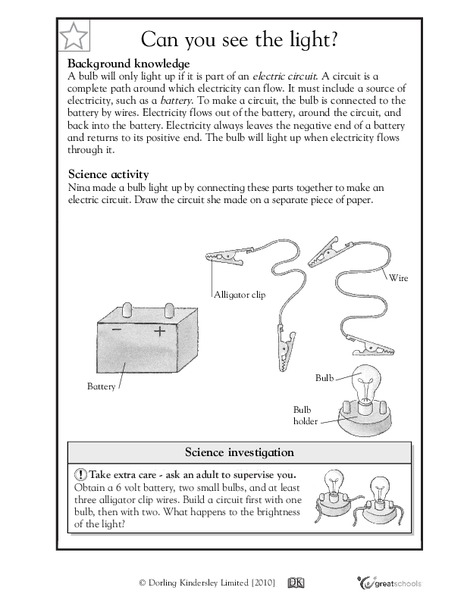 Can you see the light?

Background knowledge
A bulb will only light up if it is part of an electric circuit. A circuit is a complete path around which electricity can flow. It must include a source of electricity, such as a battery. To make a circuit, the bulb is connected to the battery by wires. Electricity flows out of the battery, around the circuit, and back into the battery. Electricity always leaves the negative end of a battery and returns to its positive end. The bulb will light up when electricity flows through it.

Science activity
Nina made a bulb light up by connecting these parts together to make an electric circuit. Draw the circuit she made on a separate piece of paper.

Alligator clip

Wire

−

+

Battery

Bulb

Bulb holder

Science investigation

! Take extra care - ask an adult to supervise you.
Obtain a 6 volt battery, two small bulbs, and at least three alligator clip wires. Build a circuit first with one bulb, then with two. What happens to the brightness of the light?

© Dorling Kindersley Limited [2010] DK greatschools