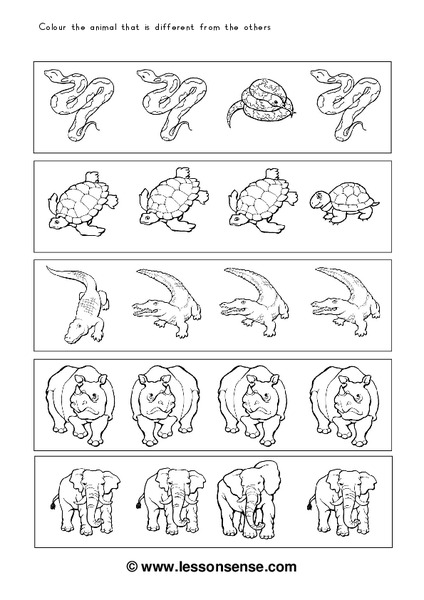 Colour the animal that is different from the others

© www.lessonsense.com