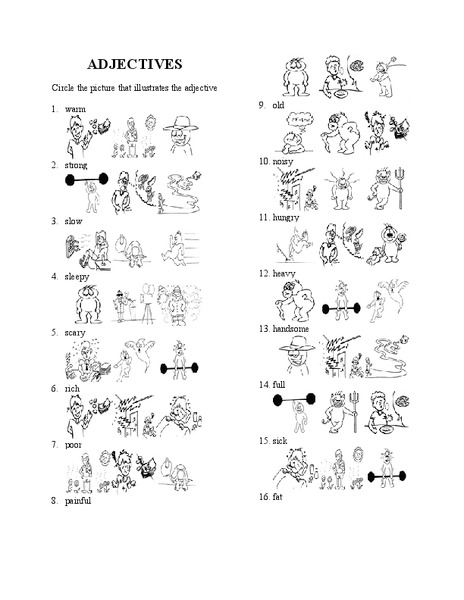 ADJECTIVES

Circle the picture that illustrates the adjective

1. warm

2. strong

3. slow

4. sleepy

5. scary

6. rich

7. poor

8. painful

9. old

10. noisy

11. hungry

12. heavy

13. handsome

14. full

15. sick

16. fat